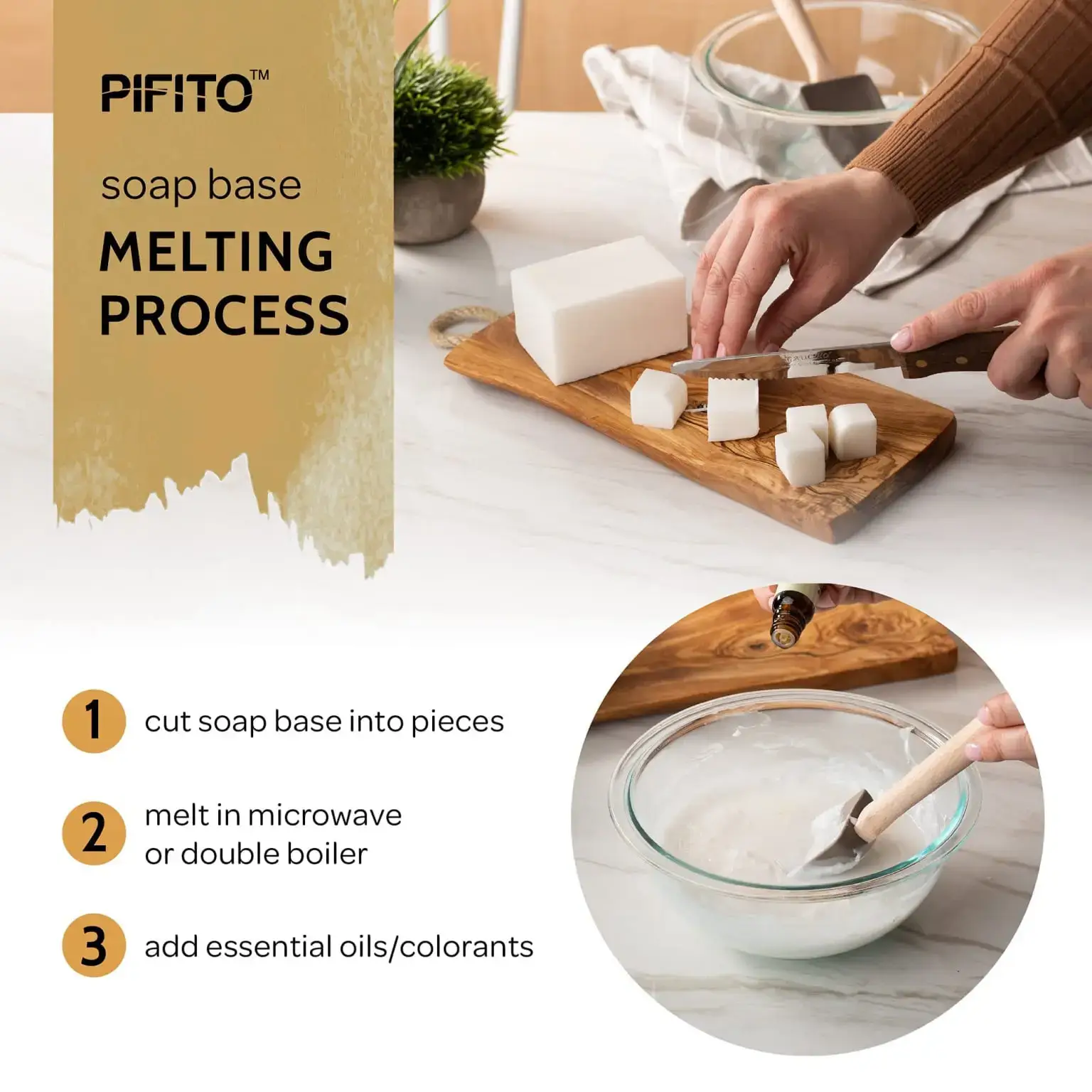 PIFITO™

soap base

MELTING PROCESS

1 cut soap base into pieces

2 melt in microwave or double boiler

3 add essential oils/colorants